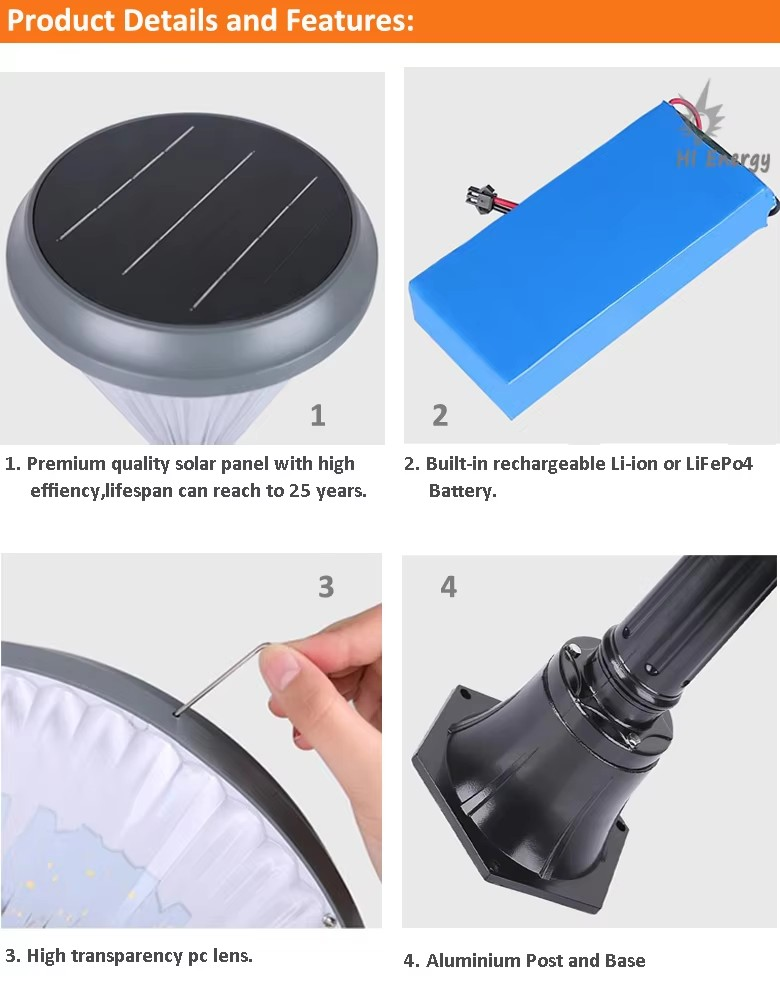 Product Details and Features:

Hi Energy

1

2

1. Premium quality solar panel with high effiency,lifespan can reach to 25 years.

2. Built-in rechargeable Li-ion or LiFePo4 Battery.

3

4

3. High transparency pc lens.

4. Aluminium Post and Base